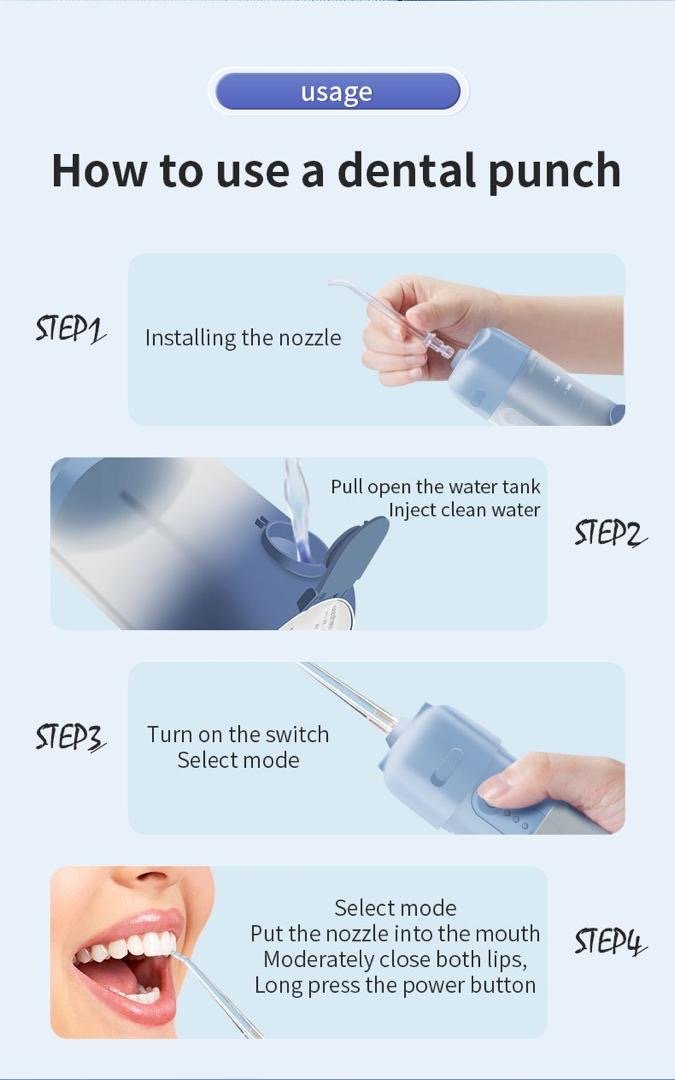 usage

How to use a dental punch

STEP1

Installing the nozzle

Pull open the water tank
Inject clean water

STEP2

STEP3

Turn on the switch
Select mode

Select mode
Put the nozzle into the mouth
Moderately close both lips,
Long press the power button

STEP4